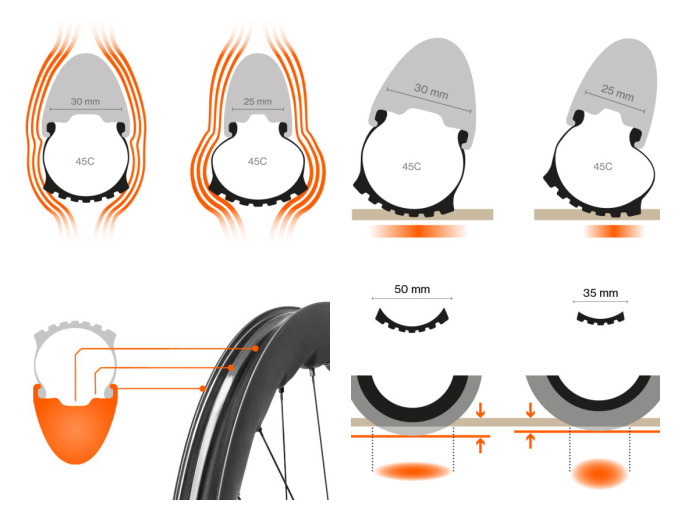 30 mm
45C
25 mm
45C
30 mm
45C
25 mm
45C
50 mm
35 mm